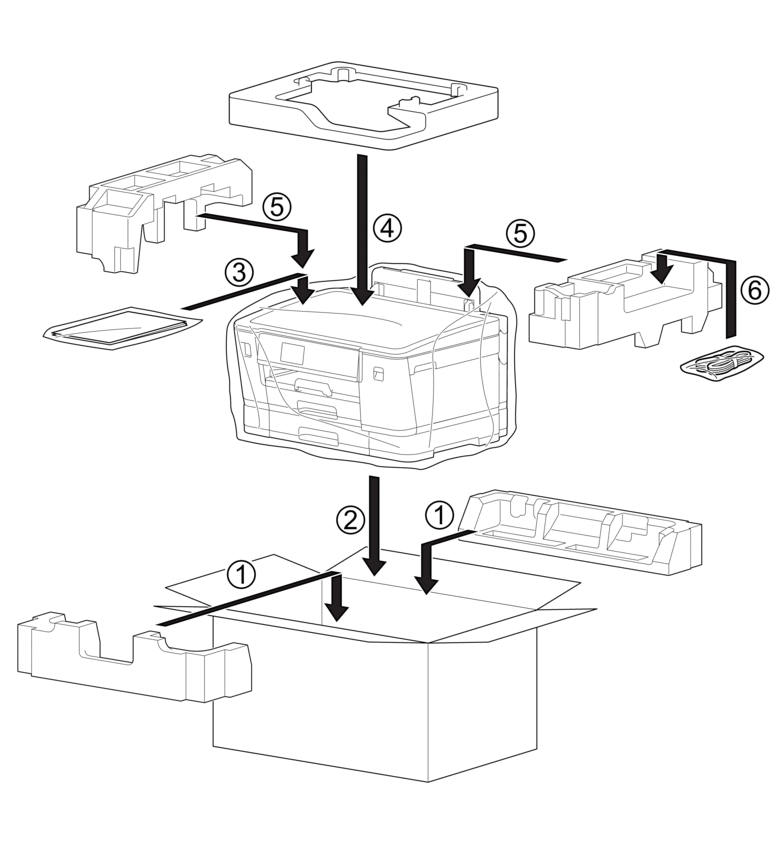 ⑤
④
⑤
③
⑥
②
①
①