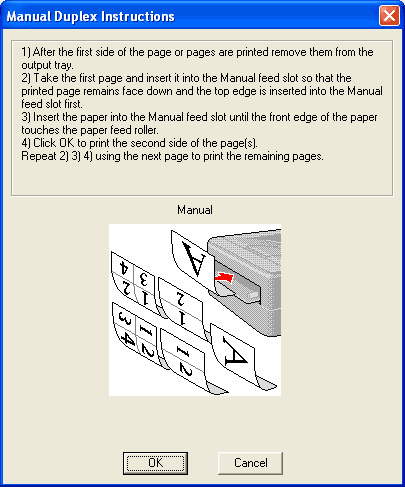 Manual Duplex Instructions

1) After the first side of the page or pages are printed remove them from the output tray.
2) Take the first page and insert it into the Manual feed slot so that the printed page remains face down and the top edge is inserted into the Manual feed slot first.
3) Insert the paper into the Manual feed slot until the front edge of the paper touches the paper feed roller.
4) Click OK to print the second side of the page(s).
Repeat 2) 3) 4) using the next page to print the remaining pages.

Manual

A
4 3
2 1
2
1
3 1
4 2
1
2
A

OK
Cancel