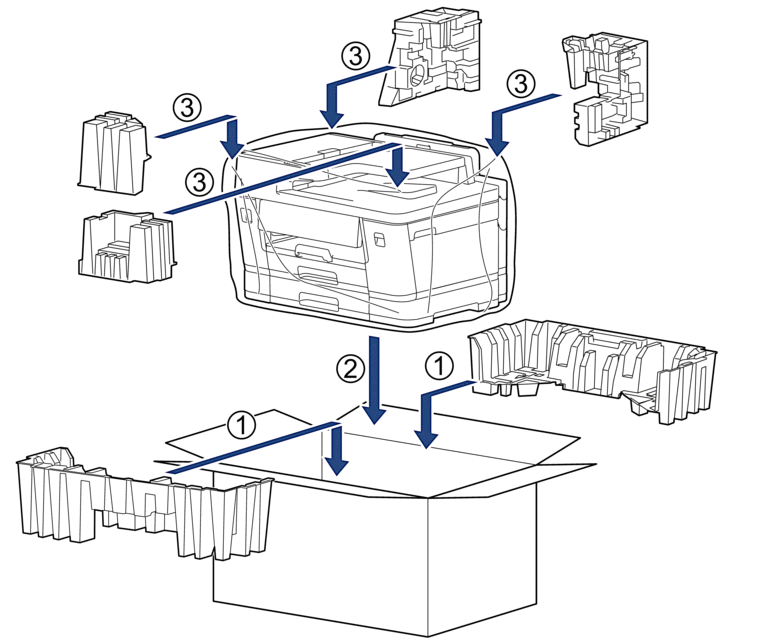 ③
③
③
③
②
①
①