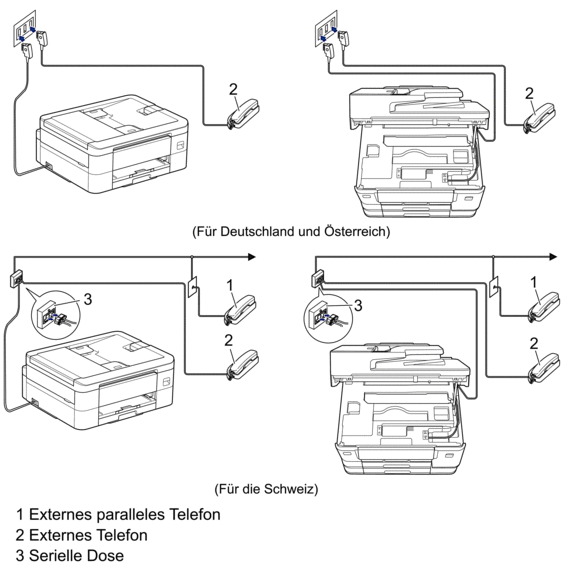 2

2

(Für Deutschland und Österreich)

3

1

2

3

1

2

(Für die Schweiz)

1 Externes paralleles Telefon
2 Externes Telefon
3 Serielle Dose