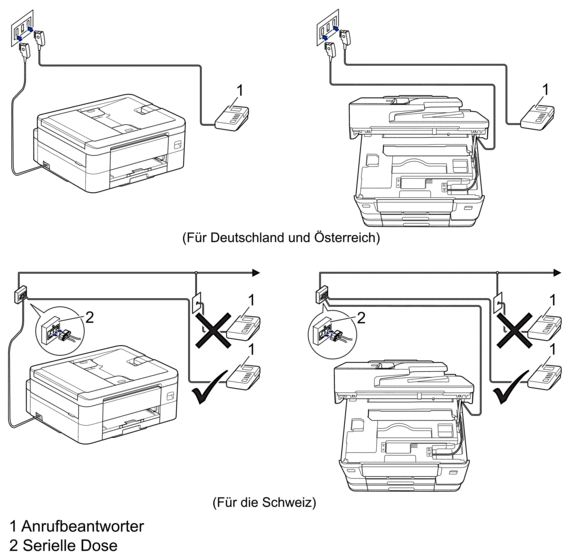 1

1

(Für Deutschland und Österreich)

2

1

1

2

1

1

(Für die Schweiz)

1 Anrufbeantworter
2 Serielle Dose