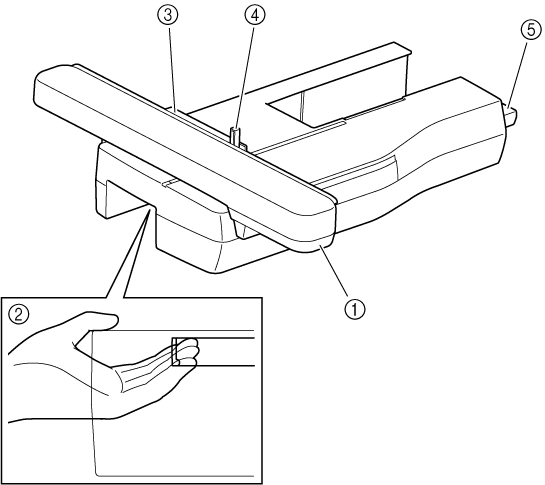 ③
④
⑤
①
②