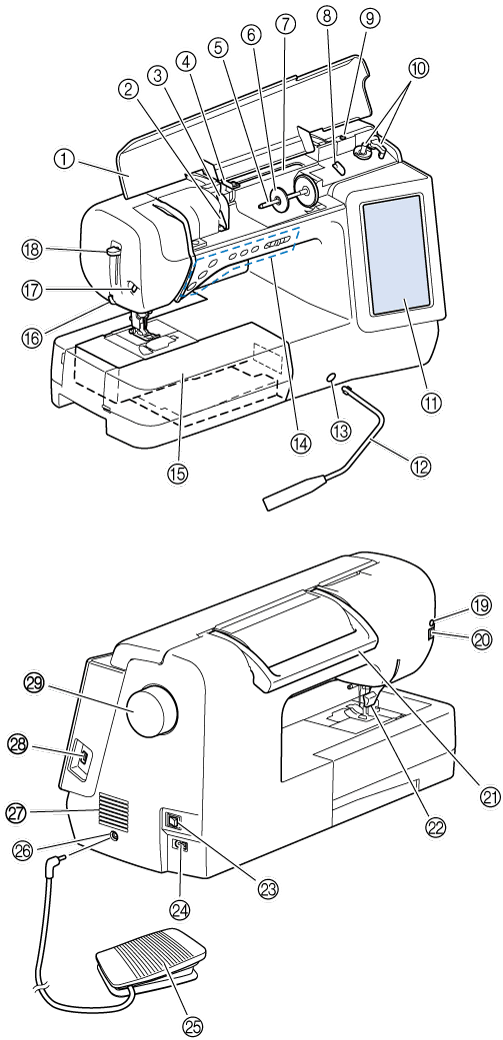 ①
②
③
④
⑤
⑥
⑦
⑧
⑨
⑩
⑪
⑫
⑬
⑭
⑮
⑯
⑰
⑱
⑲
⑳
㉑
㉒
㉓
㉔
㉕
㉖
㉗
㉘
㉙