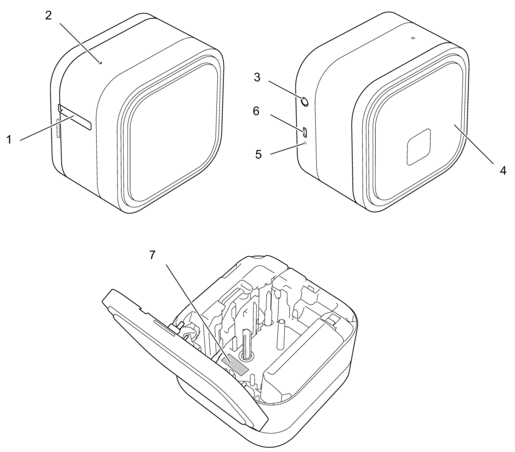 2
1
3
6
5
4
7