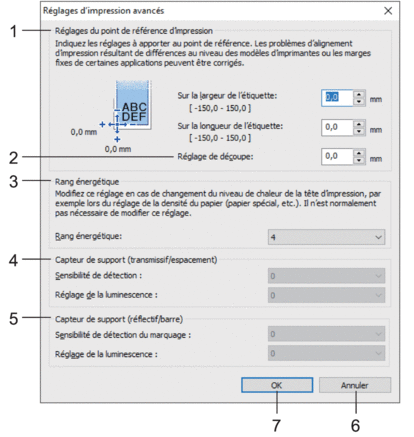 Réglages d'impression avancés

1 Réglages du point de référence d'impression

Indiquez les réglages à apporter au point de référence. Les problèmes d'alignement d'impression résultant de différences au niveau des modèles d'imprimantes ou les marges fixes de certaines applications peuvent être corrigés.

ABC
DEF

0,0 mm

0,0 mm

Sur la largeur de l'étiquette:
[ -150,0 - 150,0 ]
0,0 mm

Sur la longueur de l'étiquette:
[ -150,0 - 150,0 ]
0,0 mm

2 Réglage de découpe:
0,0 mm

3 Rang énergétique

Modifiez ce réglage en cas de changement du niveau de chaleur de la tête d'impression, par exemple lors du réglage de la densité du papier (papier spécial, etc.). Il n'est normalement pas nécessaire de modifier ce réglage.

Rang énergétique:
4

4 Capteur de support (transmissif/espacement)

Sensibilité de détection :
0

Réglage de la luminescence :
0

5 Capteur de support (réflectif/barre)

Sensibilité de détection du marquage :
0

Réglage de la luminescence :
0

OK
Annuler

7
6