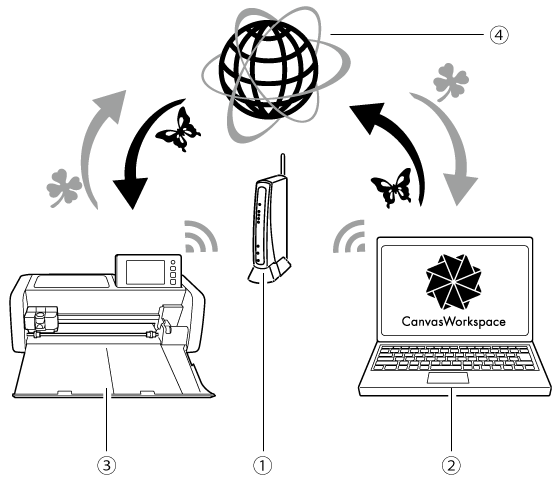 ④

CanvasWorkspace

③

①

②