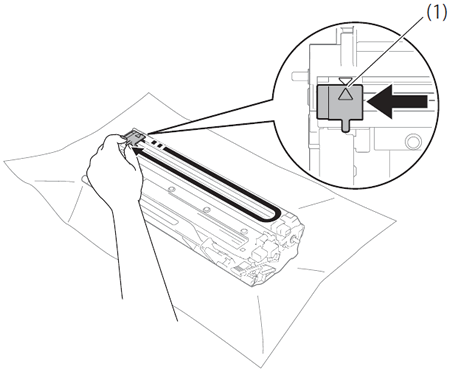 (1)