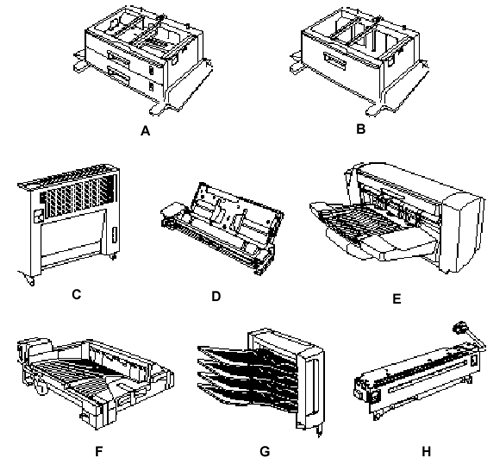 A

B

C

D

E

F

G

H